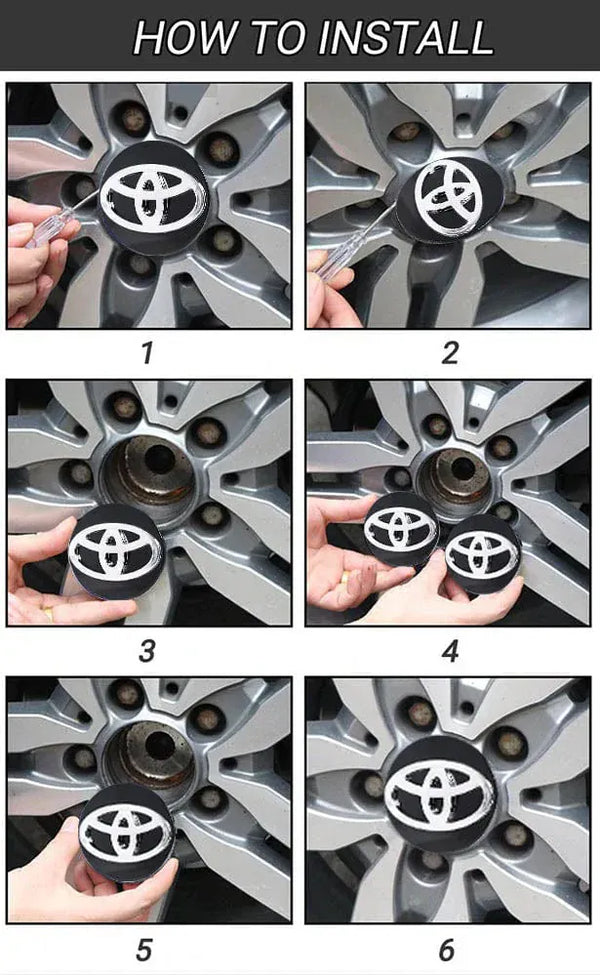 HOW TO INSTALL

1

2

3

4

5

6