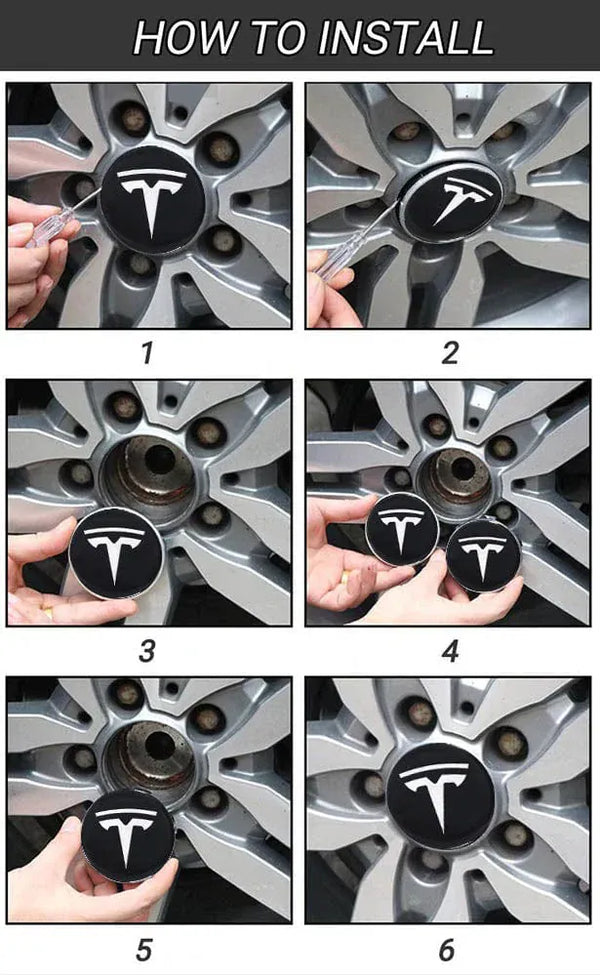 HOW TO INSTALL

1

2

3

4

5

6