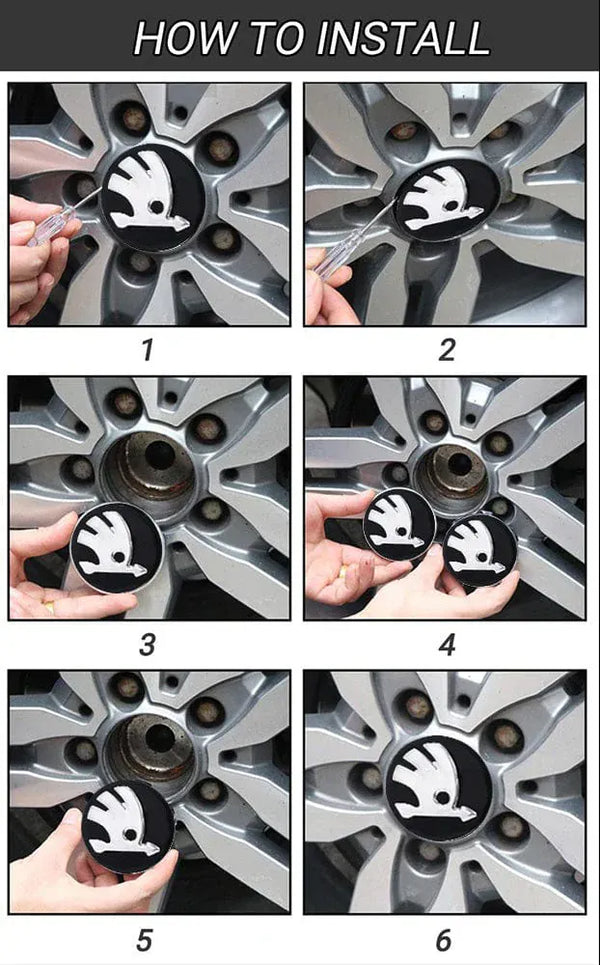 HOW TO INSTALL

1

2

3

4

5

6