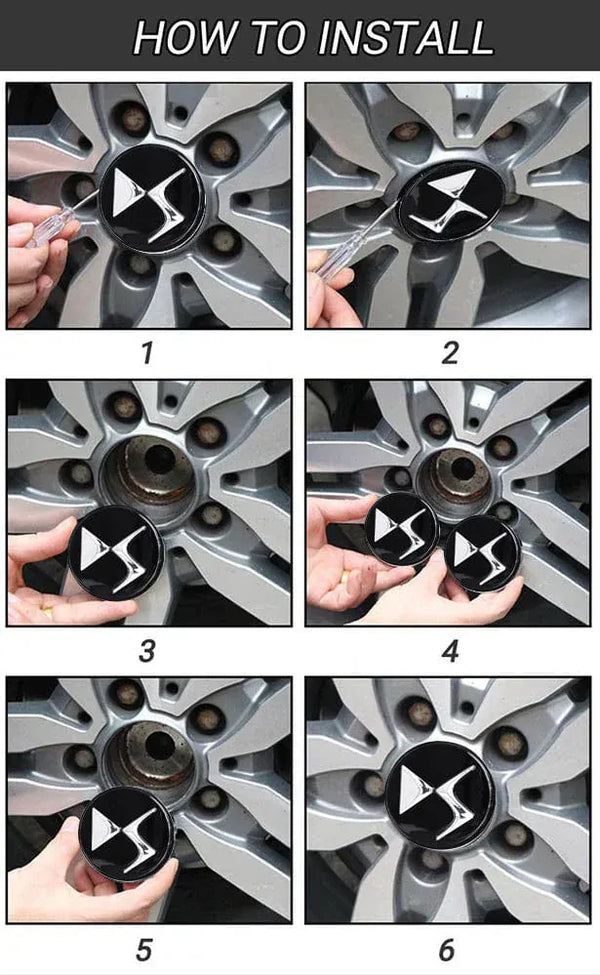 HOW TO INSTALL

1

2

3

4

5

6