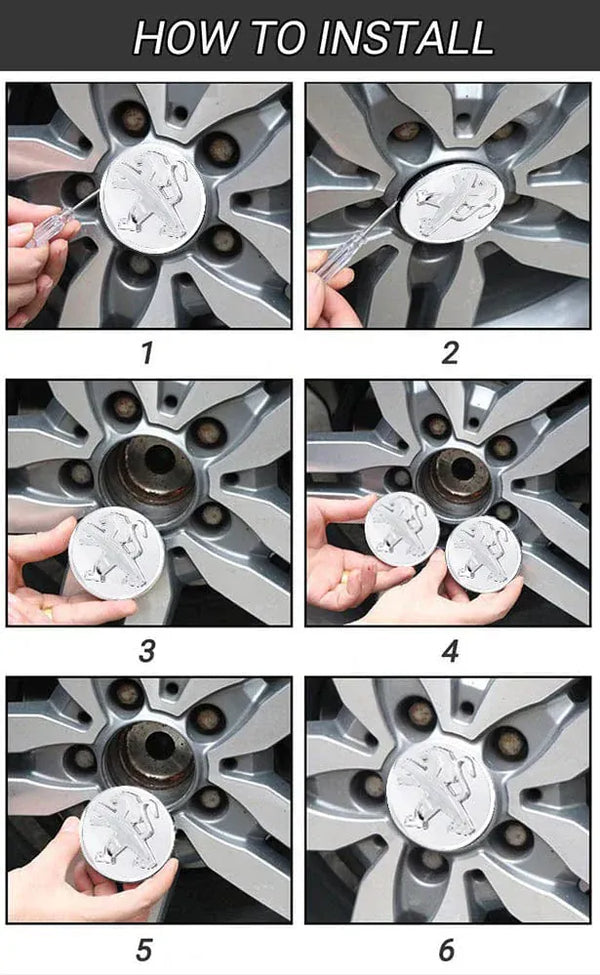 HOW TO INSTALL

1

2

3

4

5

6