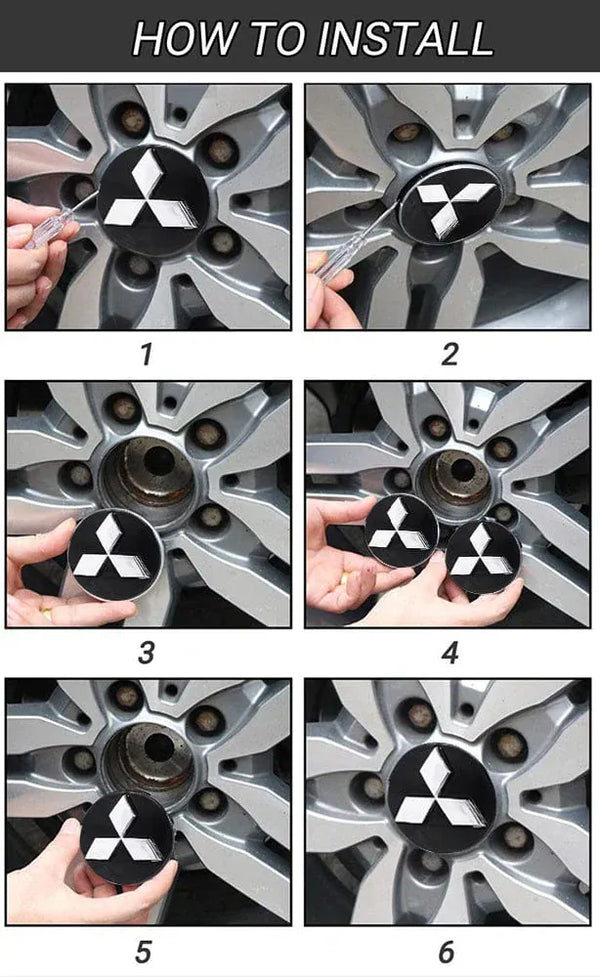 HOW TO INSTALL

1

2

3

4

5

6