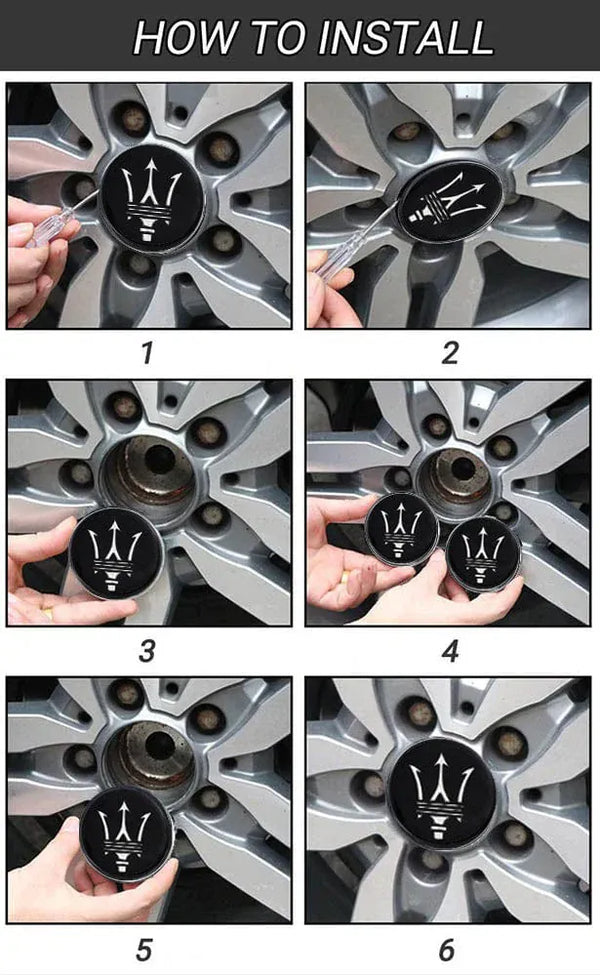 HOW TO INSTALL

1

2

3

4

5

6