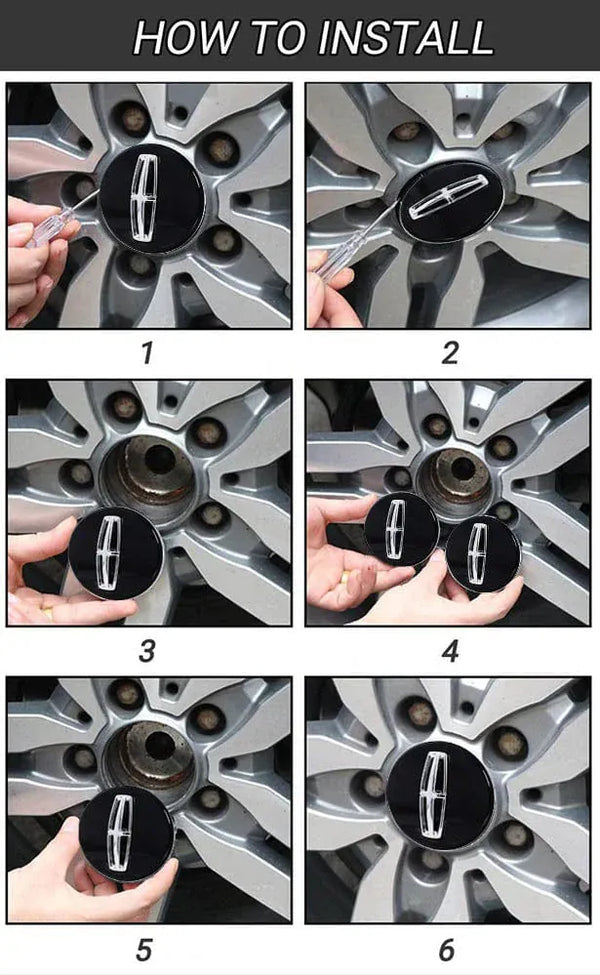 HOW TO INSTALL

1

2

3

4

5

6