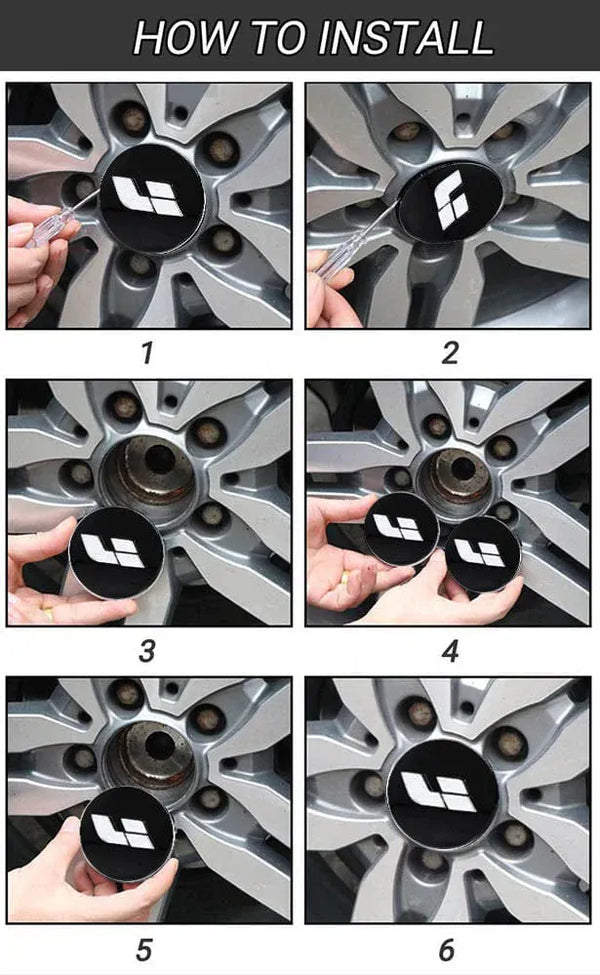 HOW TO INSTALL

1

2

3

4

5

6