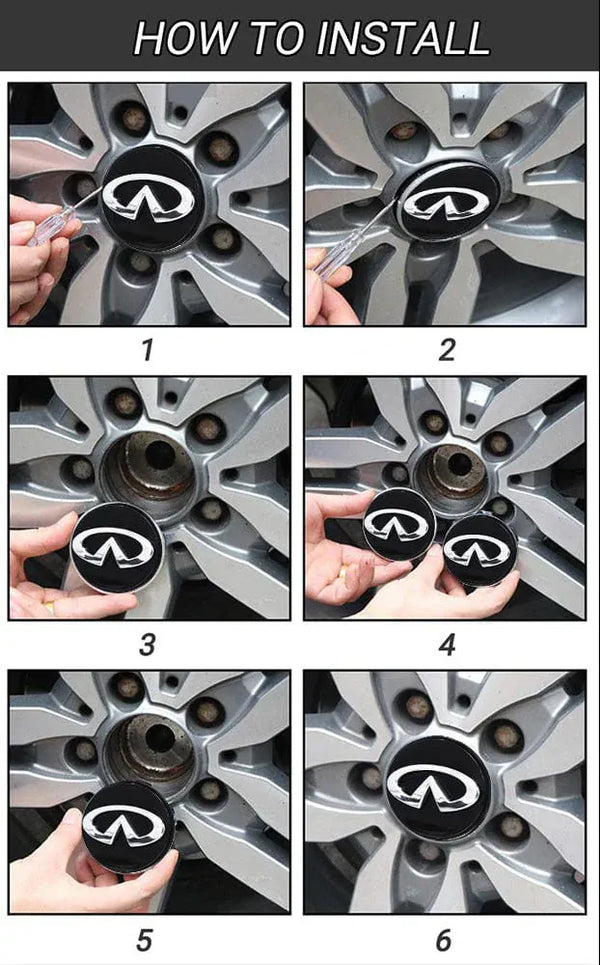 HOW TO INSTALL

1

2

3

4

5

6