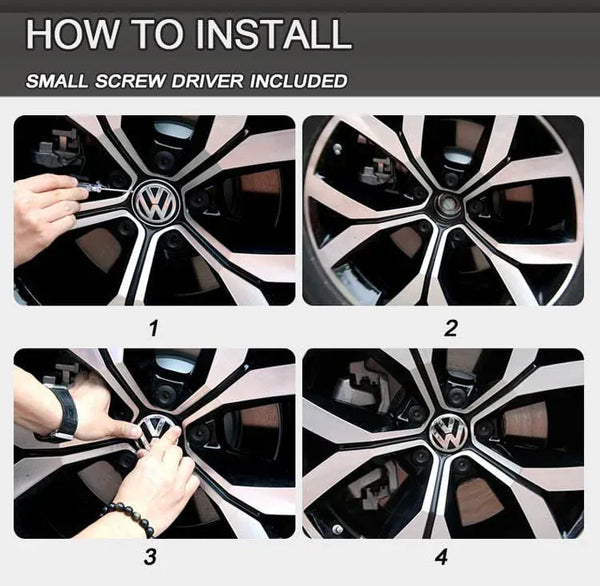 HOW TO INSTALL

SMALL SCREW DRIVER INCLUDED

1

2

3

4