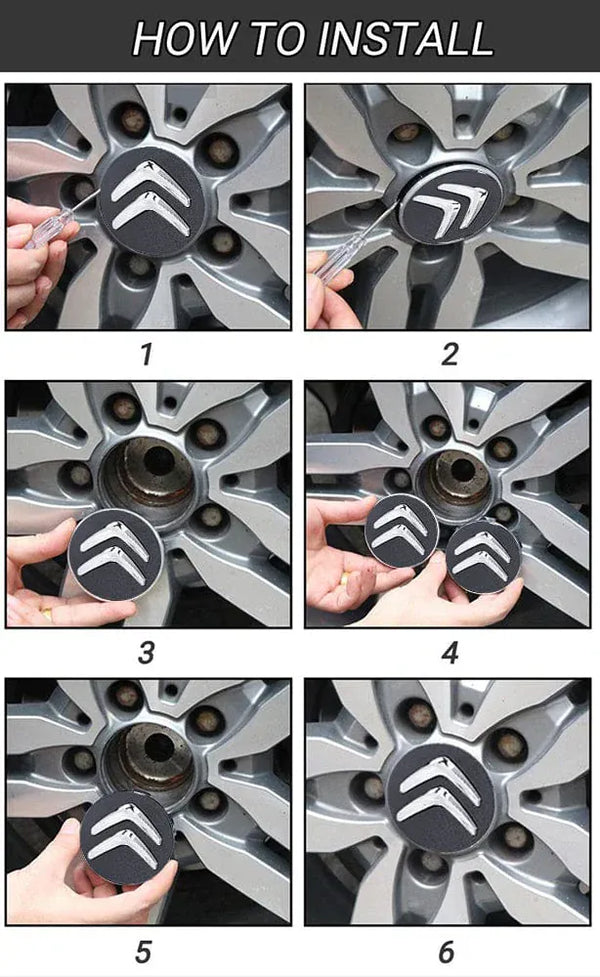 HOW TO INSTALL

1

2

3

4

5

6