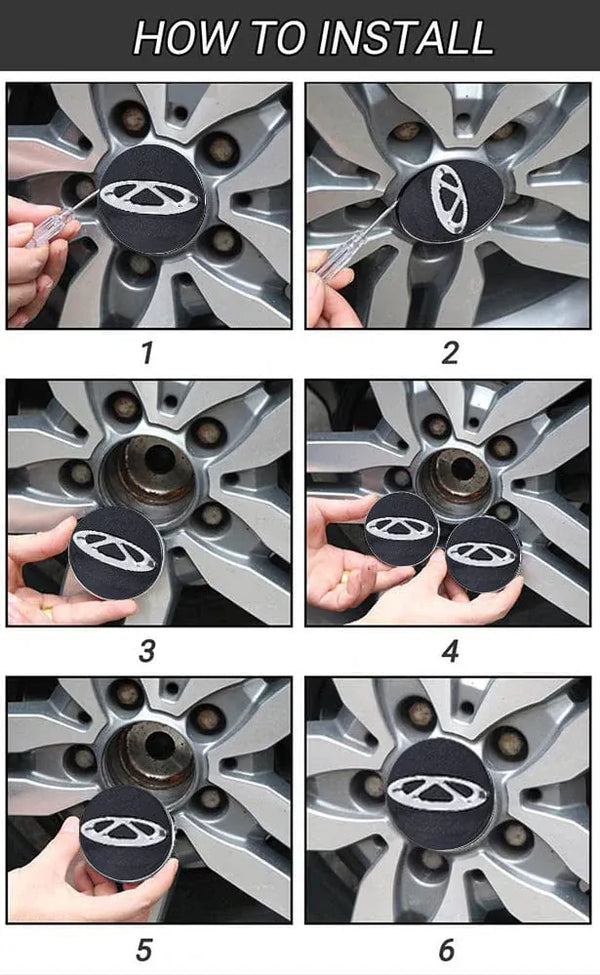 HOW TO INSTALL

1

2

3

4

5

6