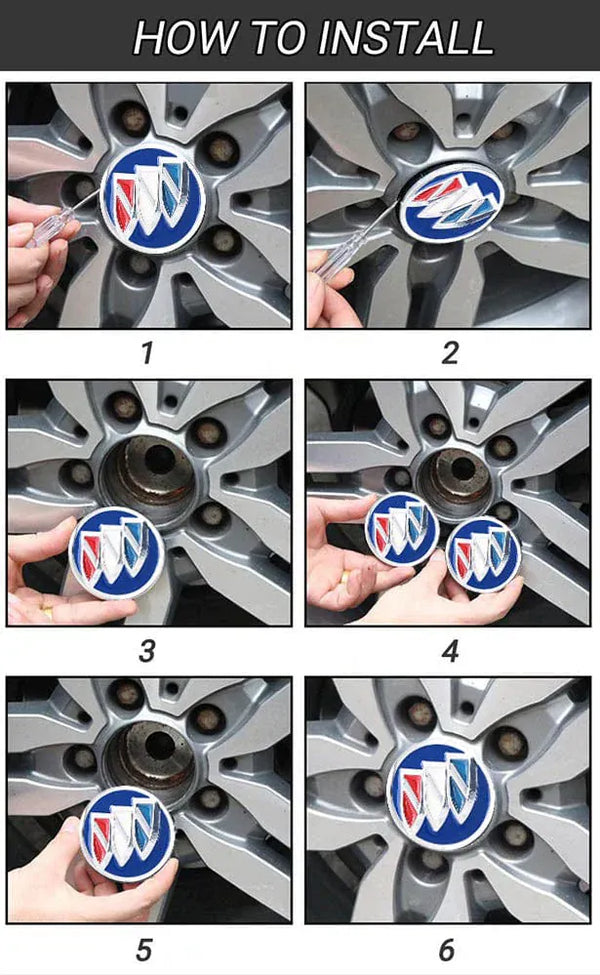 HOW TO INSTALL

1

2

3

4

5

6