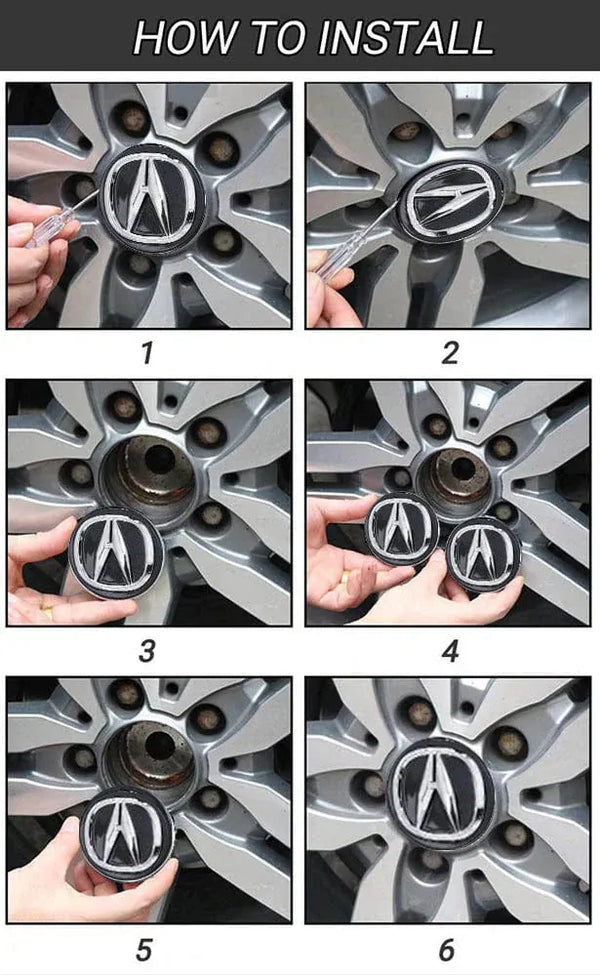 HOW TO INSTALL

1

2

3

4

5

6